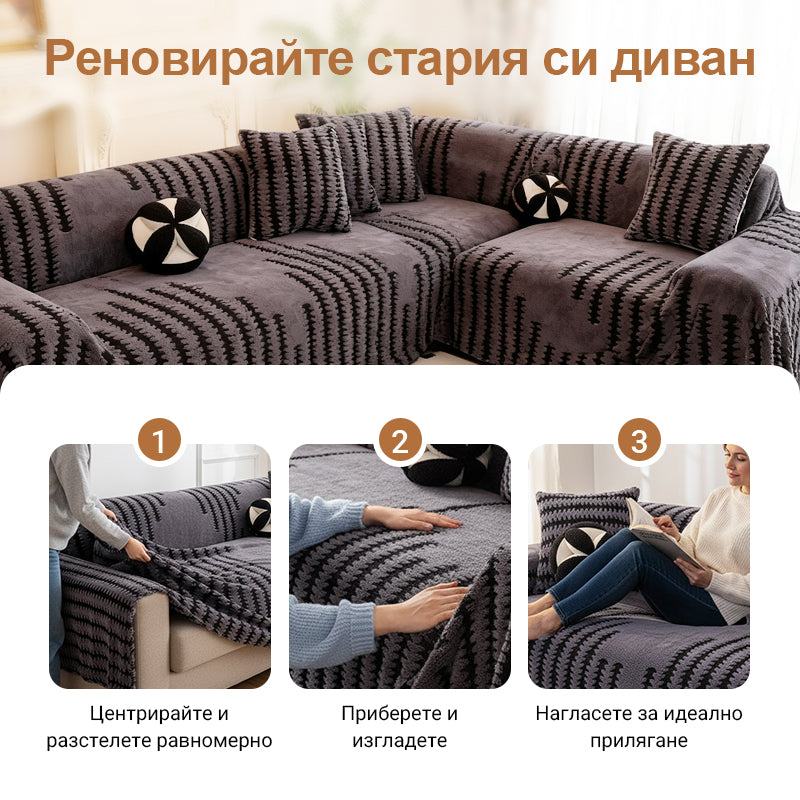 Реновирайте стария си диван

1

Центрирайте и разстелете равномерно

2

Приберете и изгладете

3

Нагласете за идеално прилягане